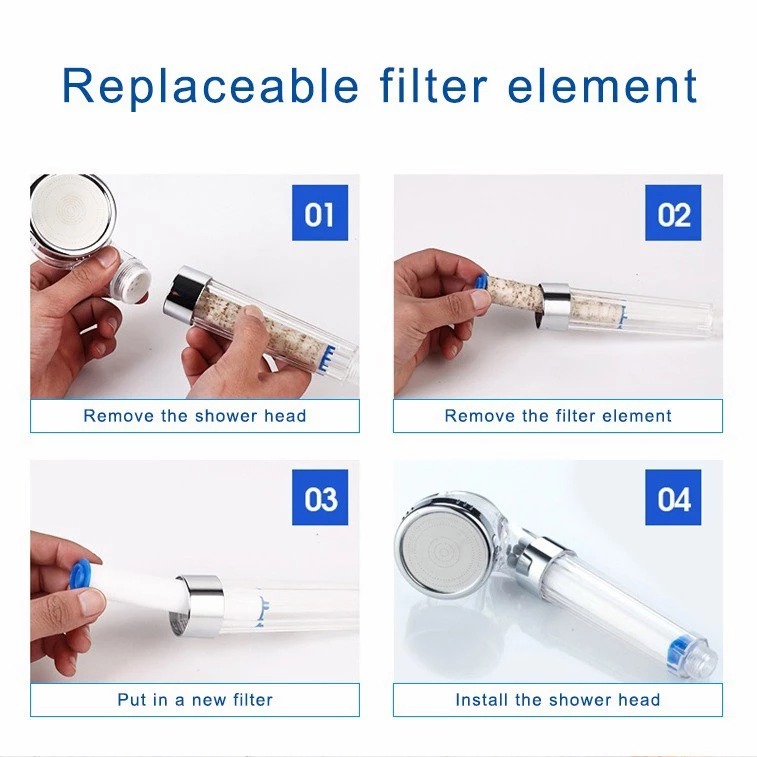 Replaceable filter element

01

Remove the shower head

02

Remove the filter element

03

Put in a new filter

04

Install the shower head